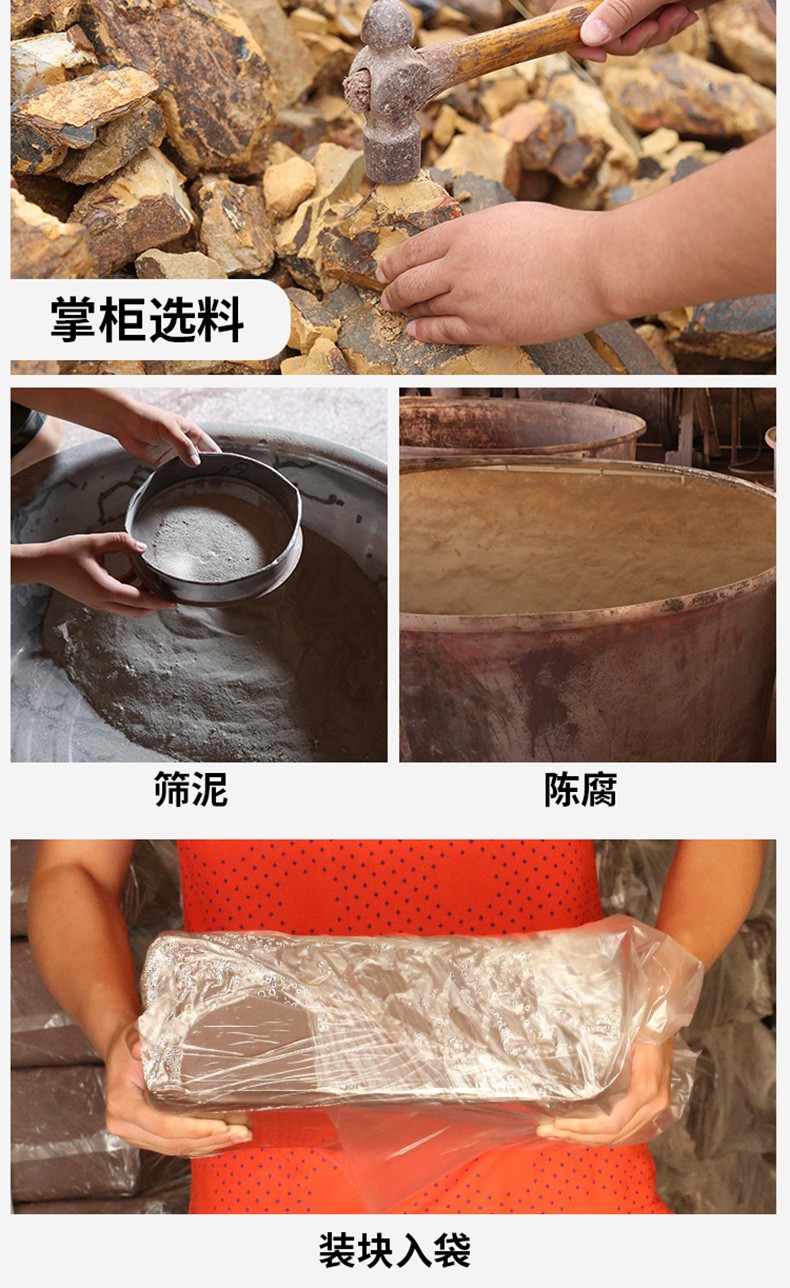 掌柜选料

筛泥

陈腐

装块入袋