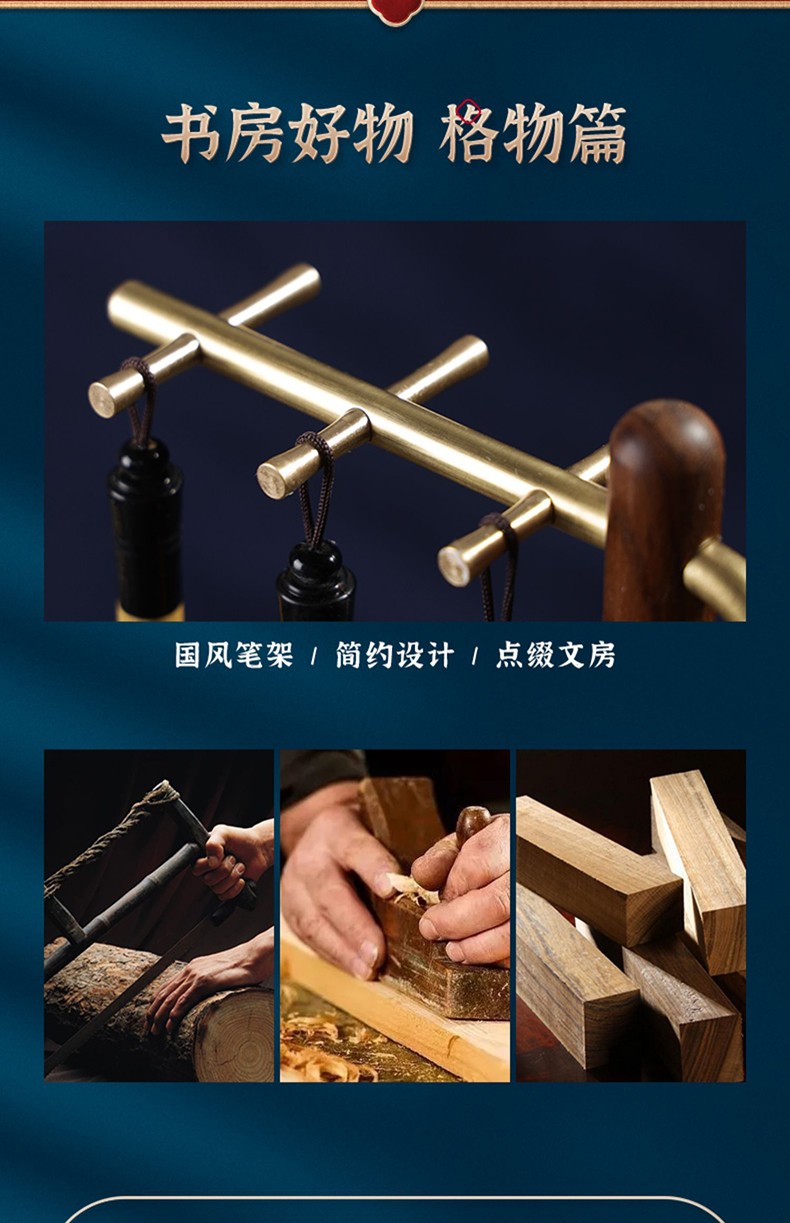 书房好物 格物篇

国风笔架 / 简约设计 / 点缀文房